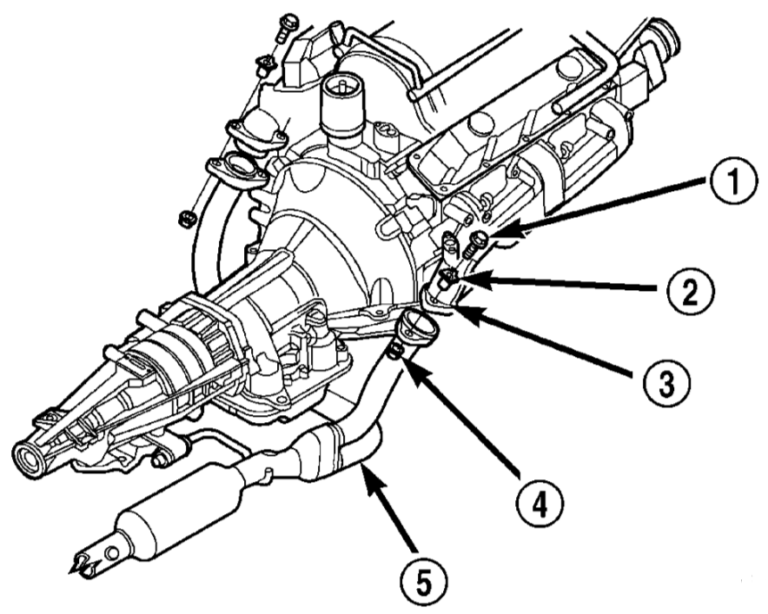 1
2
3
4
5