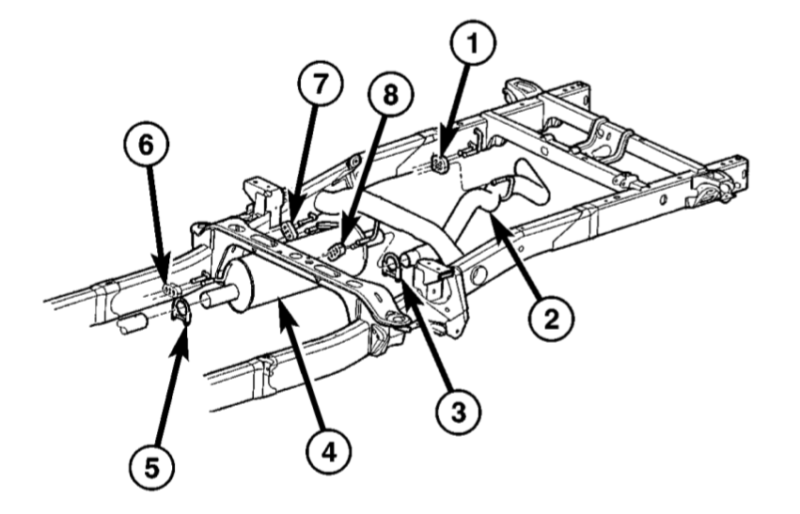 1
7
8
6
2
3
4
5